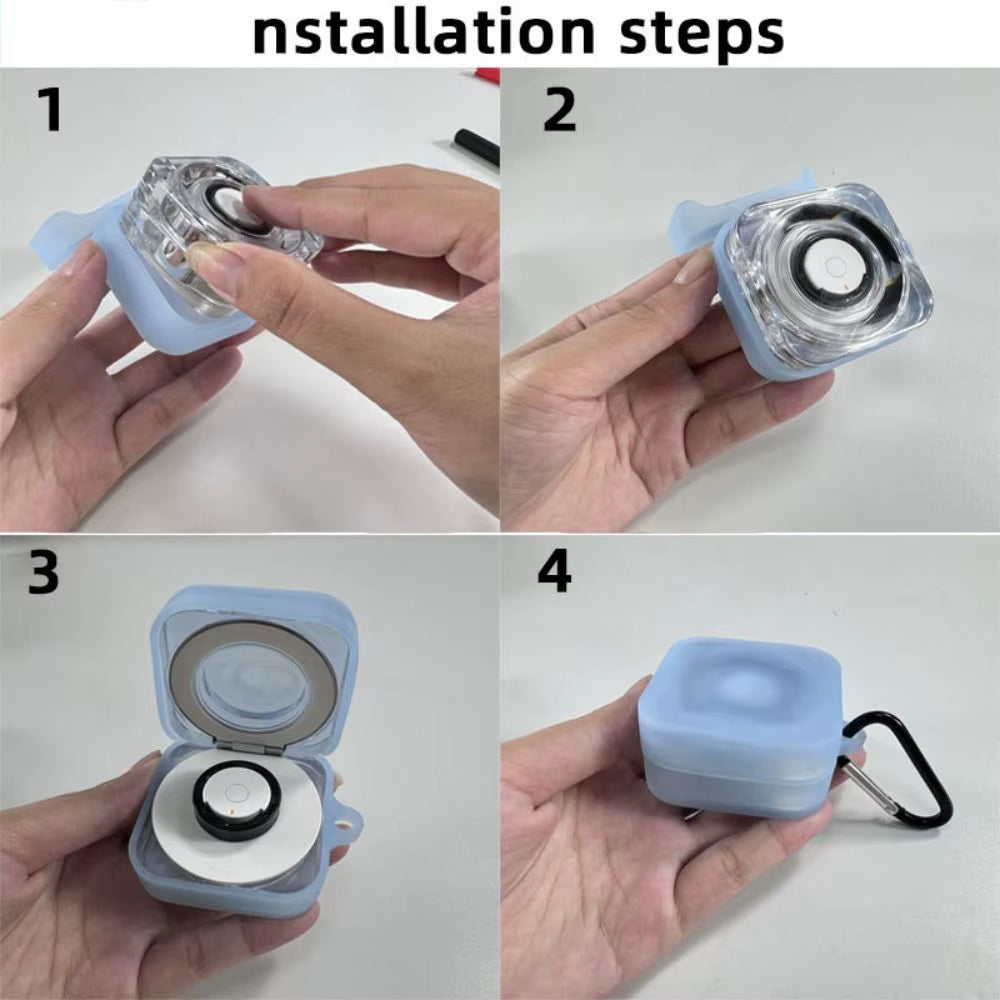 nstallation steps

1

2

3

4